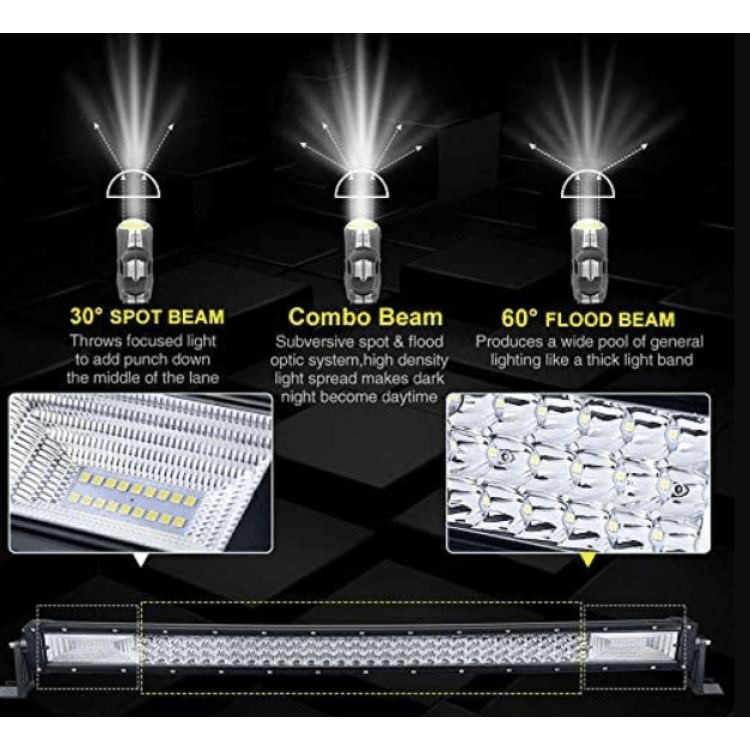 30° SPOT BEAM
Throws focused light to add punch down the middle of the lane

Combo Beam
Subversive spot & flood optic system,high density light spread makes dark night become daytime

60° FLOOD BEAM
Produces a wide pool of general lighting like a thick light band